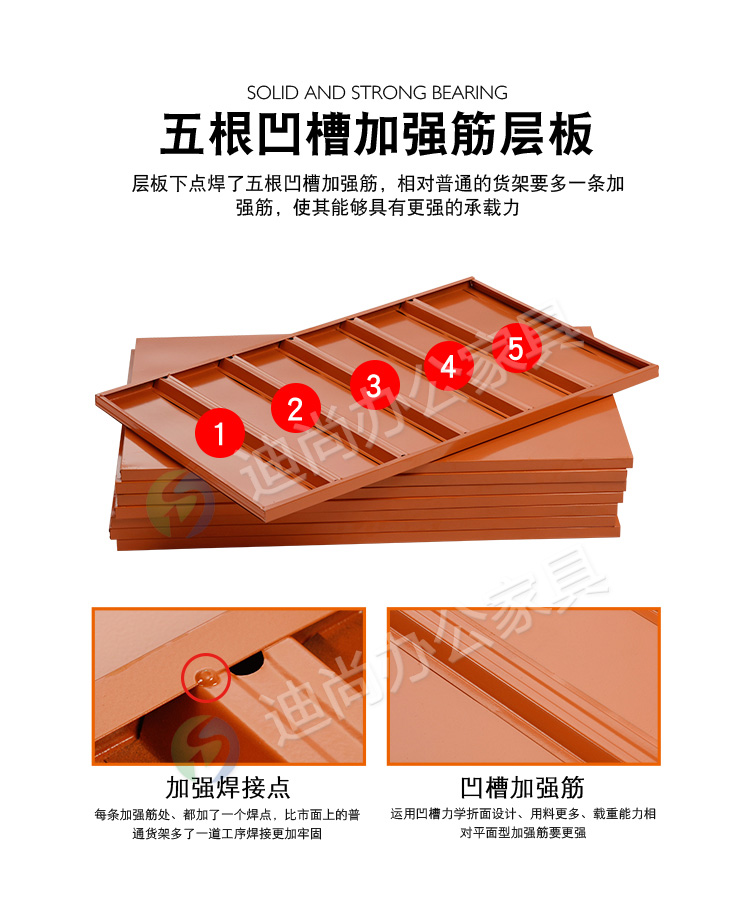 SOLID AND STRONG BEARING

五根凹槽加强筋层板

层板下点焊了五根凹槽加强筋，相对普通的货架要多一条加强筋，使其能够具有更强的承载力

1
2
3
4
5

迪尚办公家具

迪尚办公家具

加强焊接点

每条加强筋处、都加了一个焊点，比市面上的普通货架多了一道工序焊接更加牢固

凹槽加强筋

运用凹槽力学折面设计、用料更多、载重能力相对平面型加强筋要更强