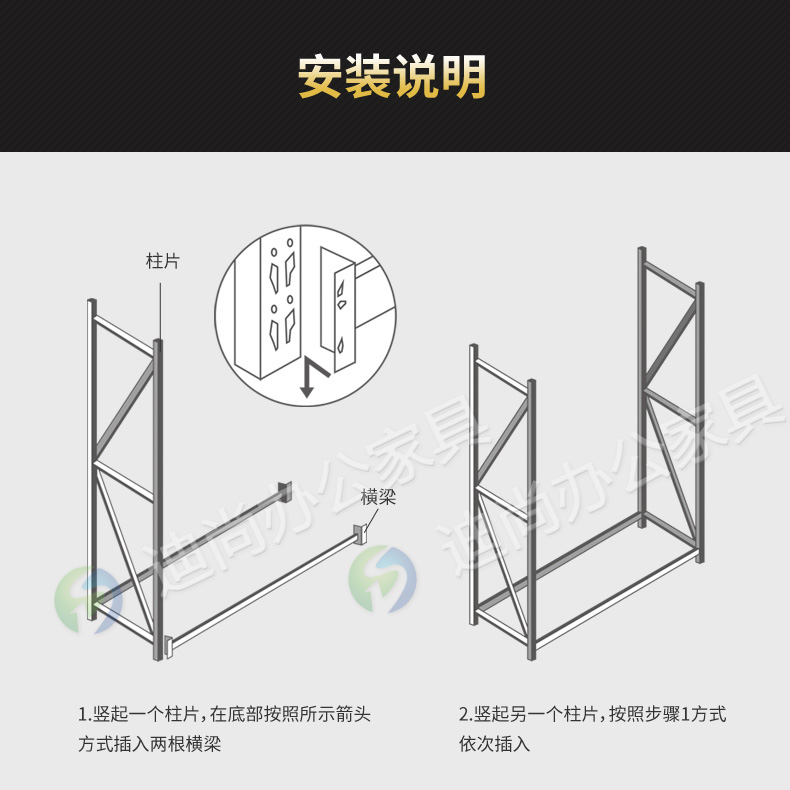 安装说明

柱片

横梁

迪尚办公家具

迪尚办公家具

1.竖起一个柱片，在底部按照所示箭头方式插入两根横梁

2.竖起另一个柱片，按照步骤1方式依次插入